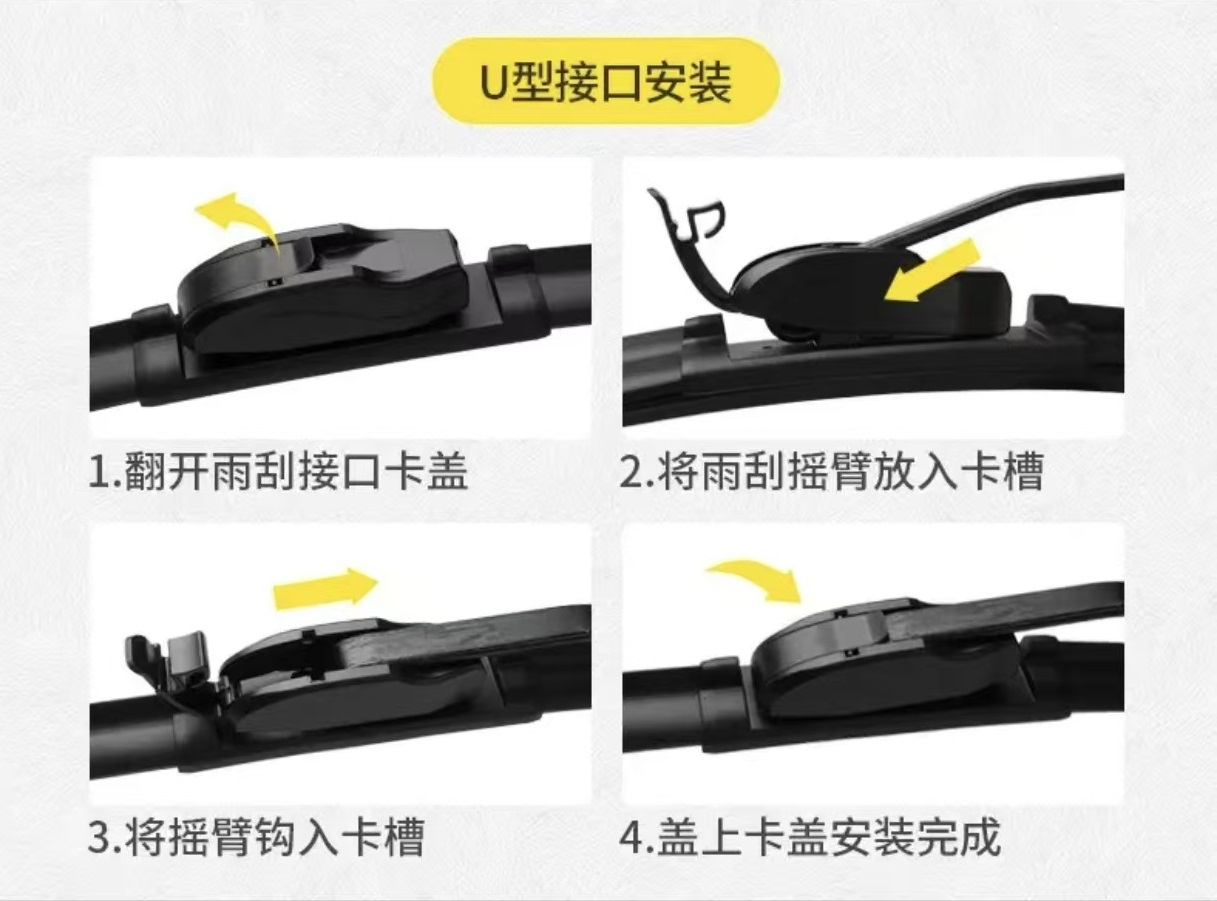 U型接口安装

1.翻开雨刮接口卡盖

2.将雨刮摇臂放入卡槽

3.将摇臂钩入卡槽

4.盖上卡盖安装完成