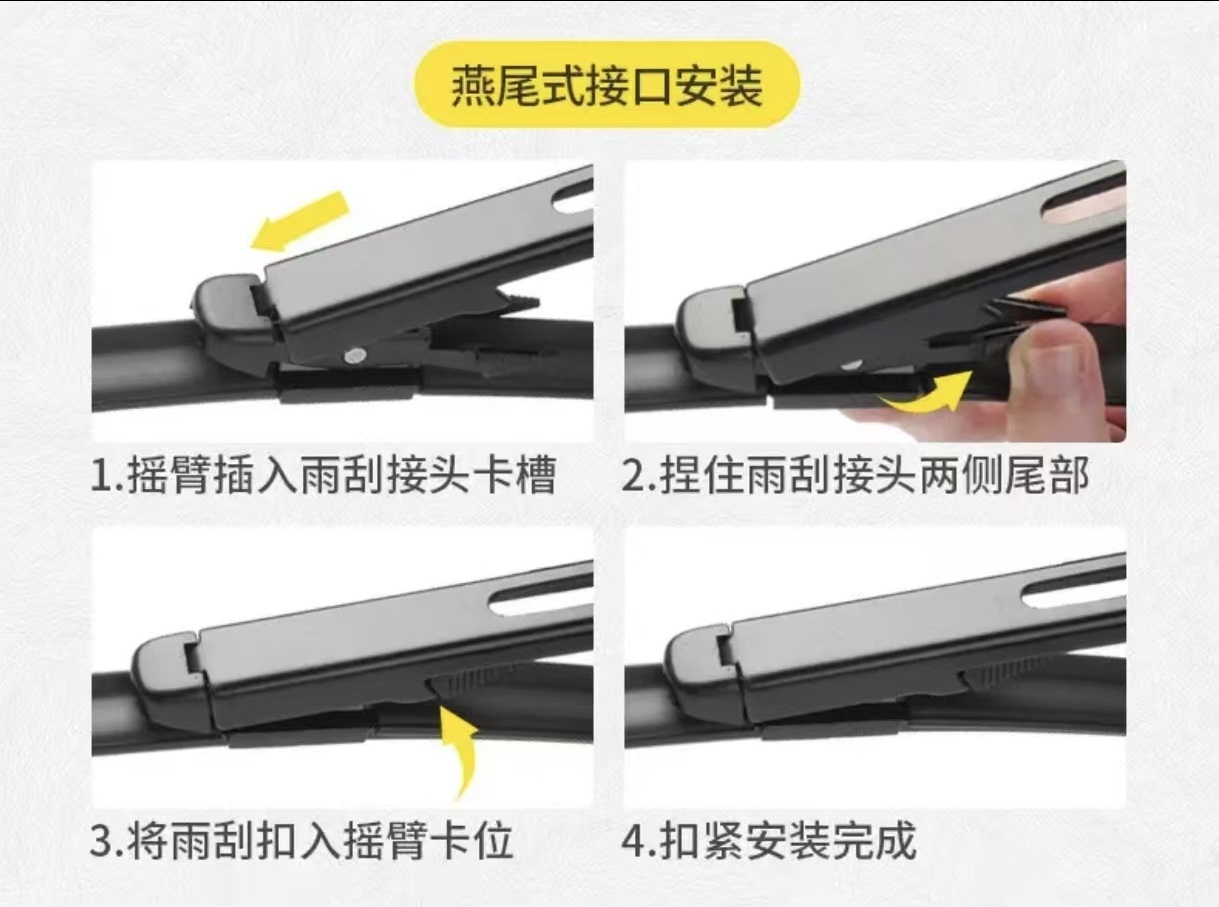 燕尾式接口安装

1.摇臂插入雨刮接头卡槽

2.捏住雨刮接头两侧尾部

3.将雨刮扣入摇臂卡位

4.扣紧安装完成