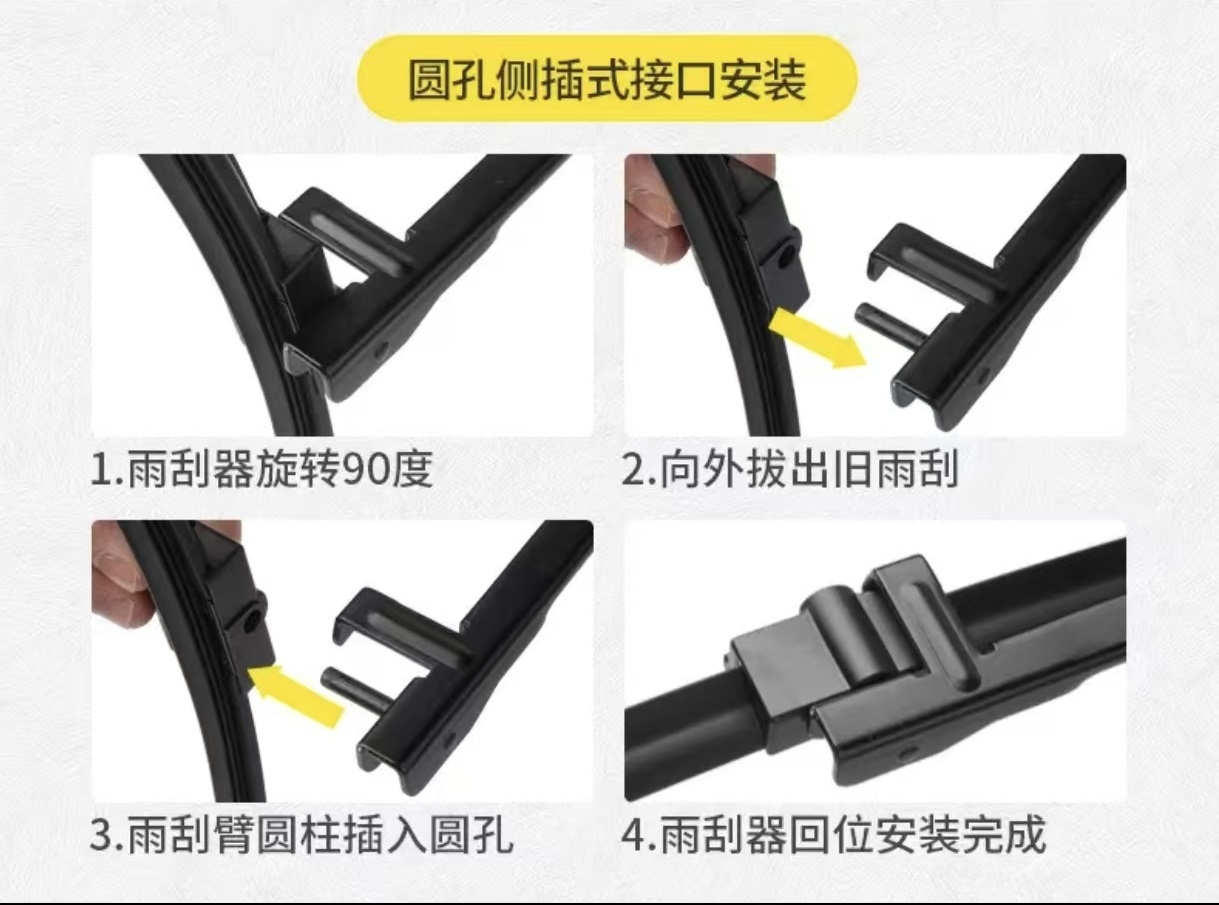 圆孔侧插式接口安装

1.雨刮器旋转90度

2.向外拔出旧雨刮

3.雨刮臂圆柱插入圆孔

4.雨刮器回位安装完成